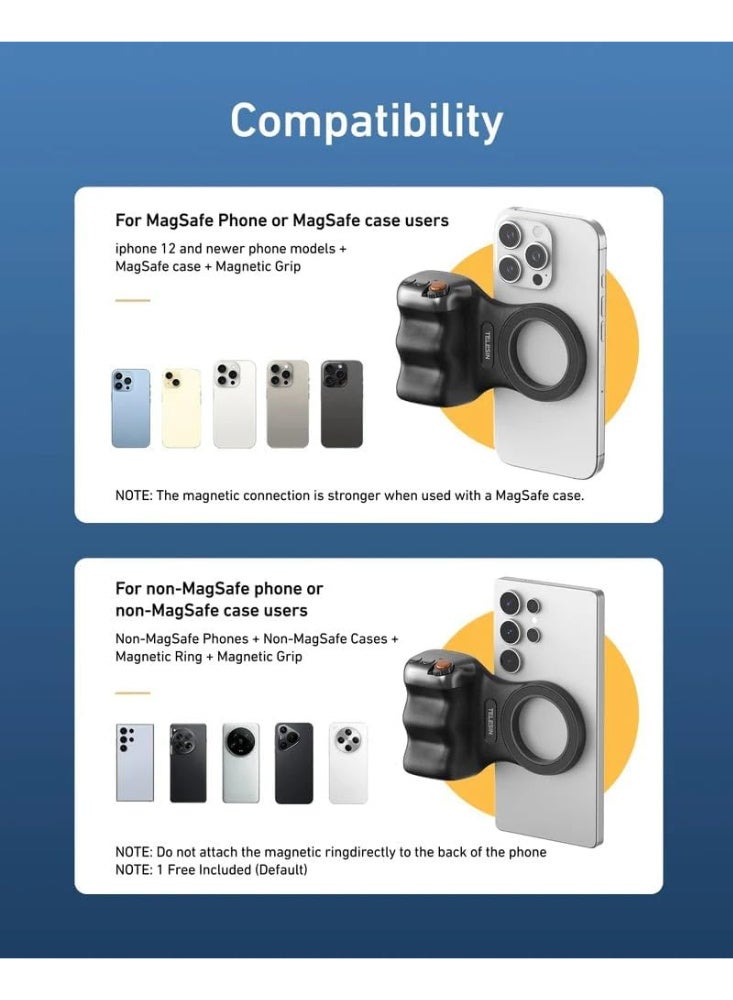 Compatibility

For MagSafe Phone or MagSafe case users

iphone 12 and newer phone models + MagSafe case + Magnetic Grip

TELESIN

NOTE: The magnetic connection is stronger when used with a MagSafe case.

For non-MagSafe phone or non-MagSafe case users

Non-MagSafe Phones + Non-MagSafe Cases + Magnetic Ring + Magnetic Grip

TELESIN

NOTE: Do not attach the magnetic ringdirectly to the back of the phone
NOTE: 1 Free Included (Default)